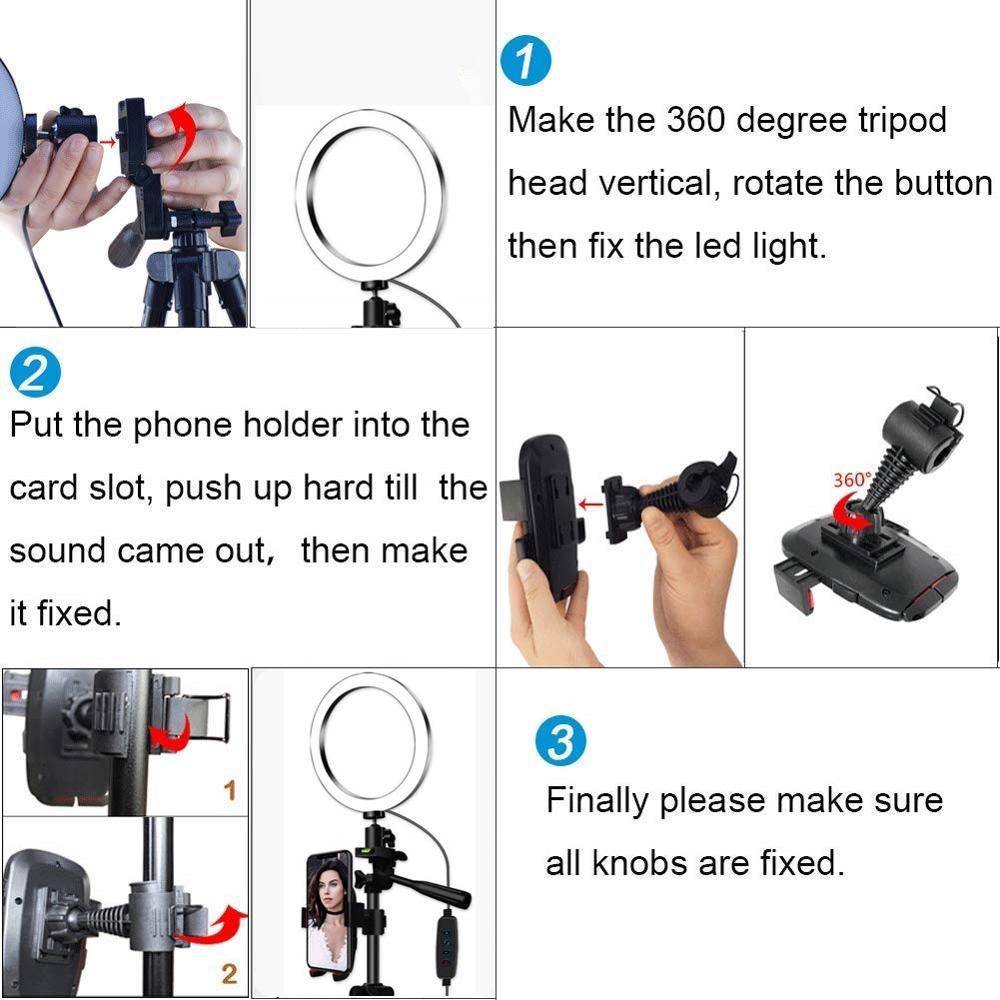 1
Make the 360 degree tripod head vertical, rotate the button then fix the led light.

2
Put the phone holder into the card slot, push up hard till the sound came out, then make it fixed.

360°

1

2

3
Finally please make sure all knobs are fixed.